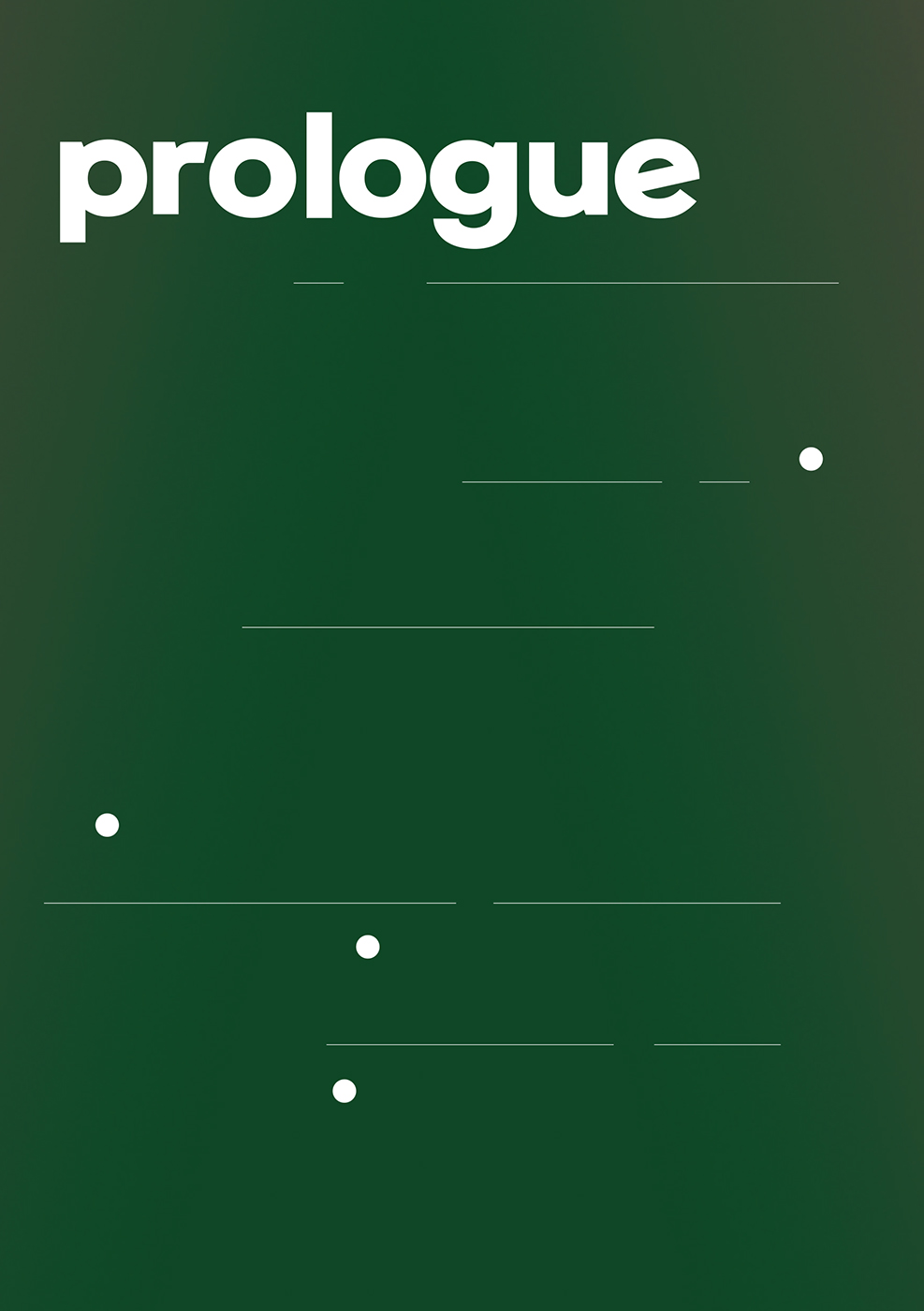 prologue